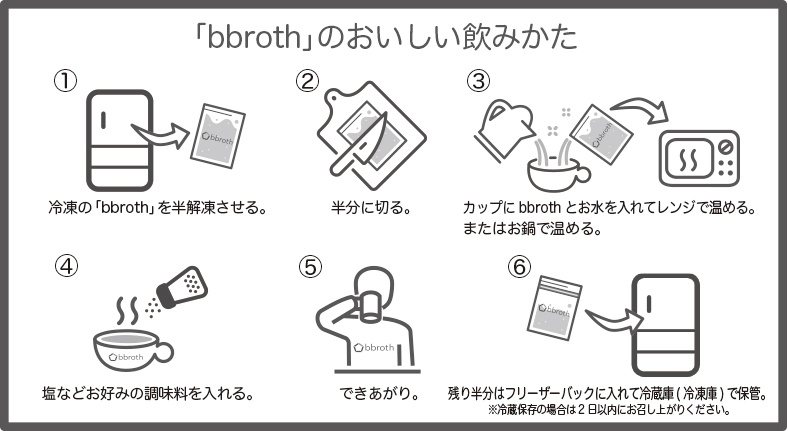 「bbroth」のおいしい飲みかた

①
bbroth
冷凍の「bbroth」を半解凍させる。

②
半分に切る。

③
bbroth
カップに bbroth とお水を入れてレンジで温める。
またはお鍋で温める。

④
bbroth
塩などお好みの調味料を入れる。

⑤
bbroth
できあがり。

⑥
bbroth
残り半分はフリーザーバックに入れて冷蔵庫（冷凍庫）で保管。
※冷蔵保存の場合は２日以内にお召し上がりください。